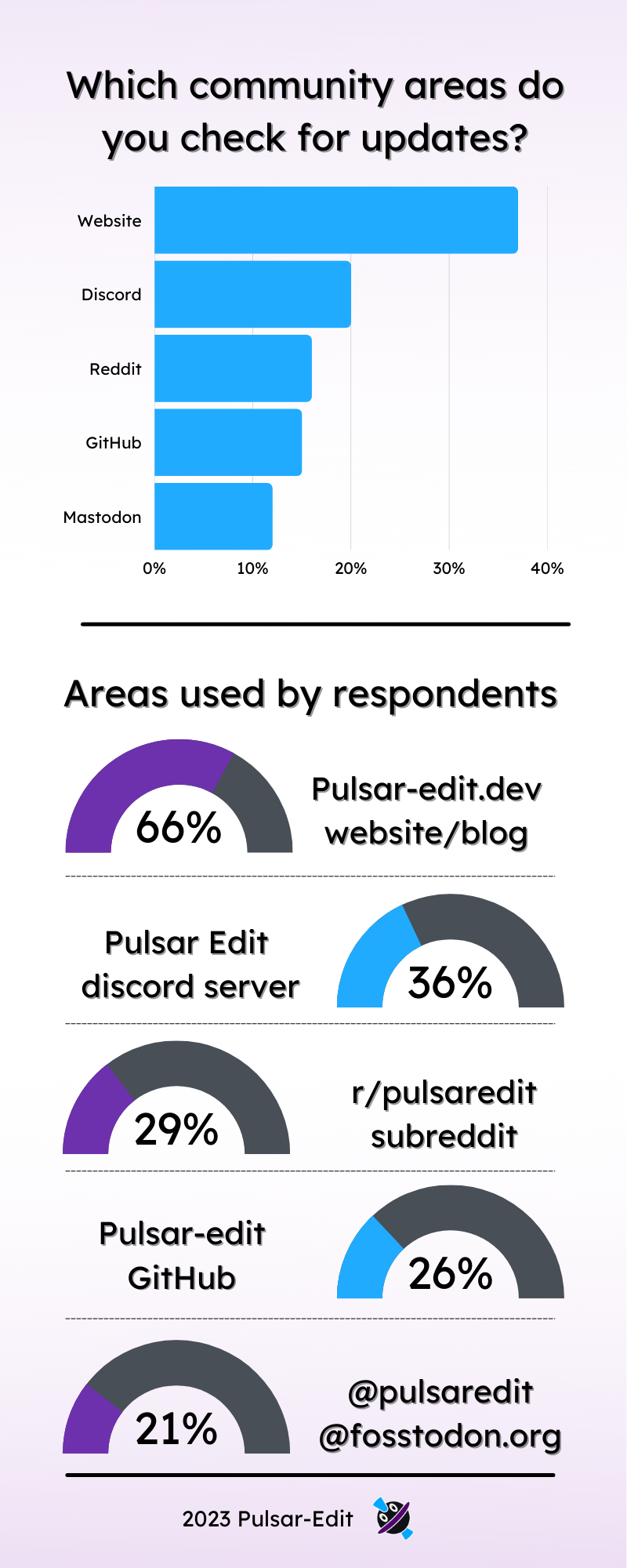 Which community areas do you check for updates?

Website
Discord
Reddit
GitHub
Mastodon

0%
10%
20%
30%
40%

Areas used by respondents

66%
Pulsar-edit.dev website/blog

Pulsar Edit discord server
36%

29%
r/pulsaredit subreddit

Pulsar-edit GitHub
26%

21%
@pulsaredit @fosstodon.org

2023 Pulsar-Edit